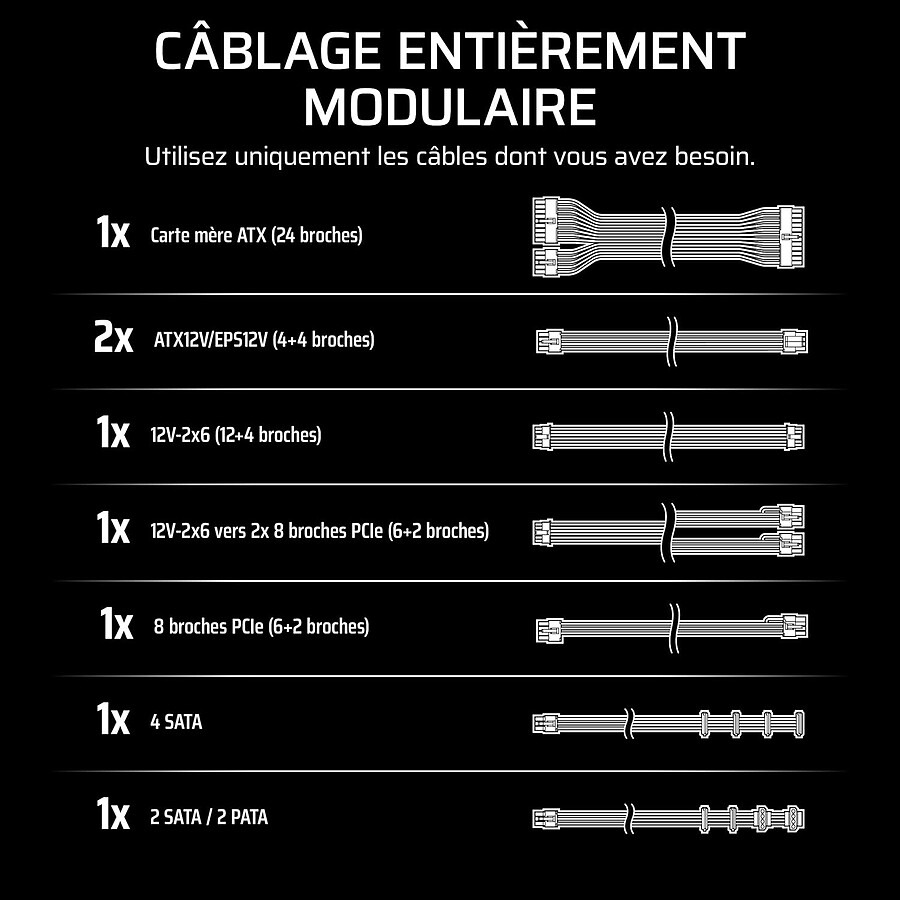 CÂBLAGE ENTIÈREMENT MODULAIRE

Utilisez uniquement les câbles dont vous avez besoin.

1x Carte mère ATX (24 broches)

2x ATX12V/EPS12V (4+4 broches)

1x 12V-2x6 (12+4 broches)

1x 12V-2x6 vers 2x 8 broches PCIe (6+2 broches)

1x 8 broches PCIe (6+2 broches)

1x 4 SATA

1x 2 SATA / 2 PATA