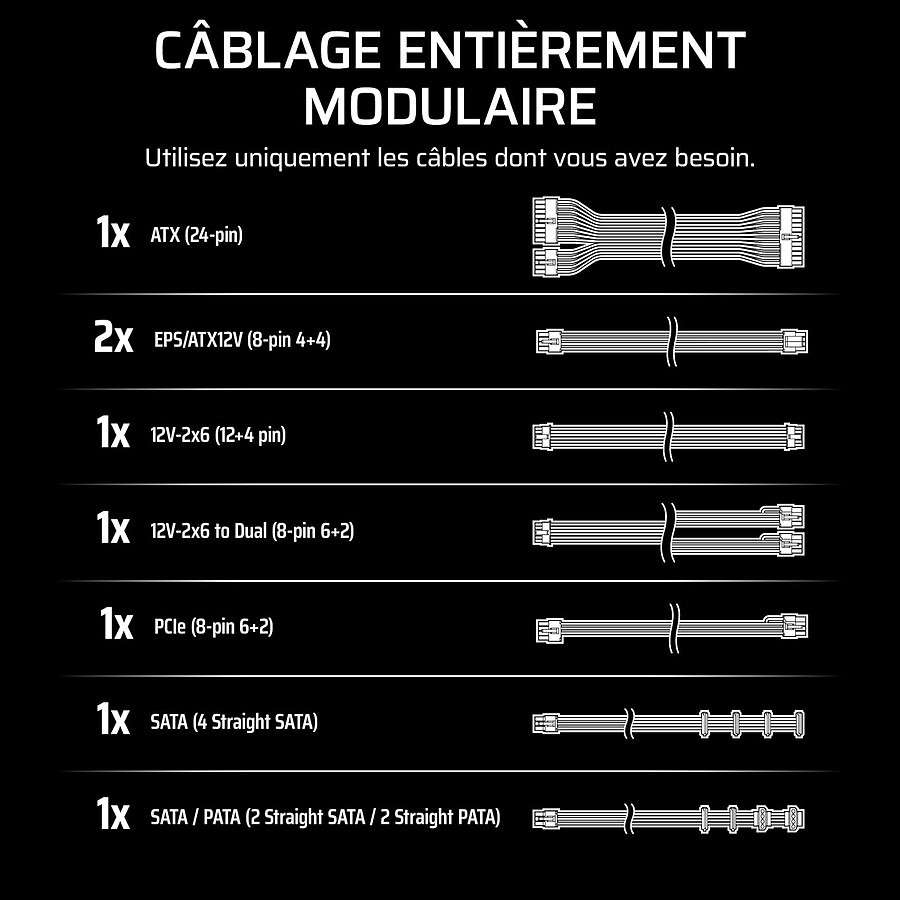 CÂBLAGE ENTIÈREMENT MODULAIRE

Utilisez uniquement les câbles dont vous avez besoin.

1x ATX (24-pin)

2x EPS/ATX12V (8-pin 4+4)

1x 12V-2x6 (12+4 pin)

1x 12V-2x6 to Dual (8-pin 6+2)

1x PCIe (8-pin 6+2)

1x SATA (4 Straight SATA)

1x SATA / PATA (2 Straight SATA / 2 Straight PATA)