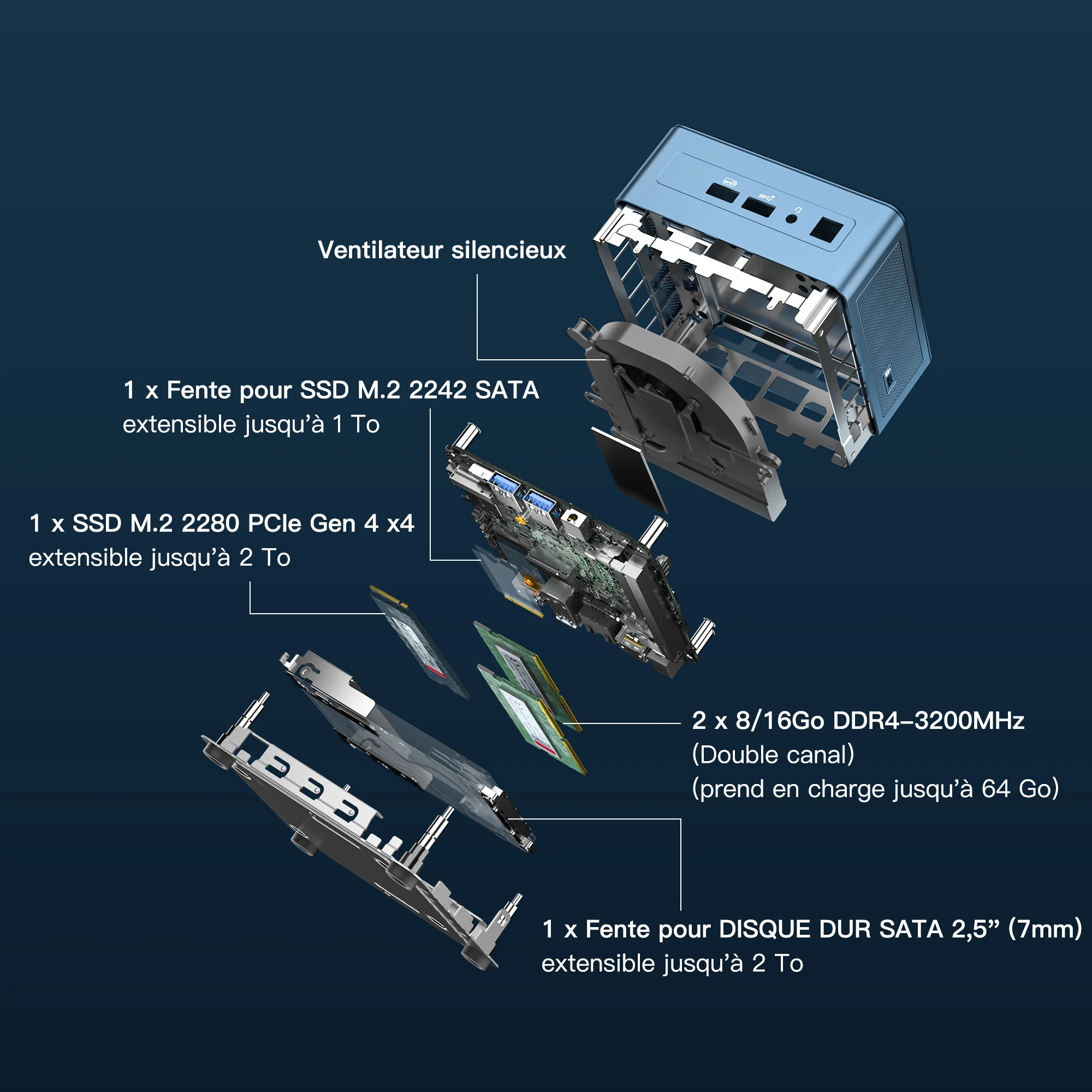 Ventilateur silencieux

1 x Fente pour SSD M.2 2242 SATA
extensible jusqu'à 1 To

1 x SSD M.2 2280 PCIe Gen 4 x4
extensible jusqu'à 2 To

2 x 8/16Go DDR4-3200MHz
(Double canal)
(prend en charge jusqu'à 64 Go)

1 x Fente pour DISQUE DUR SATA 2,5" (7mm)
extensible jusqu'à 2 To