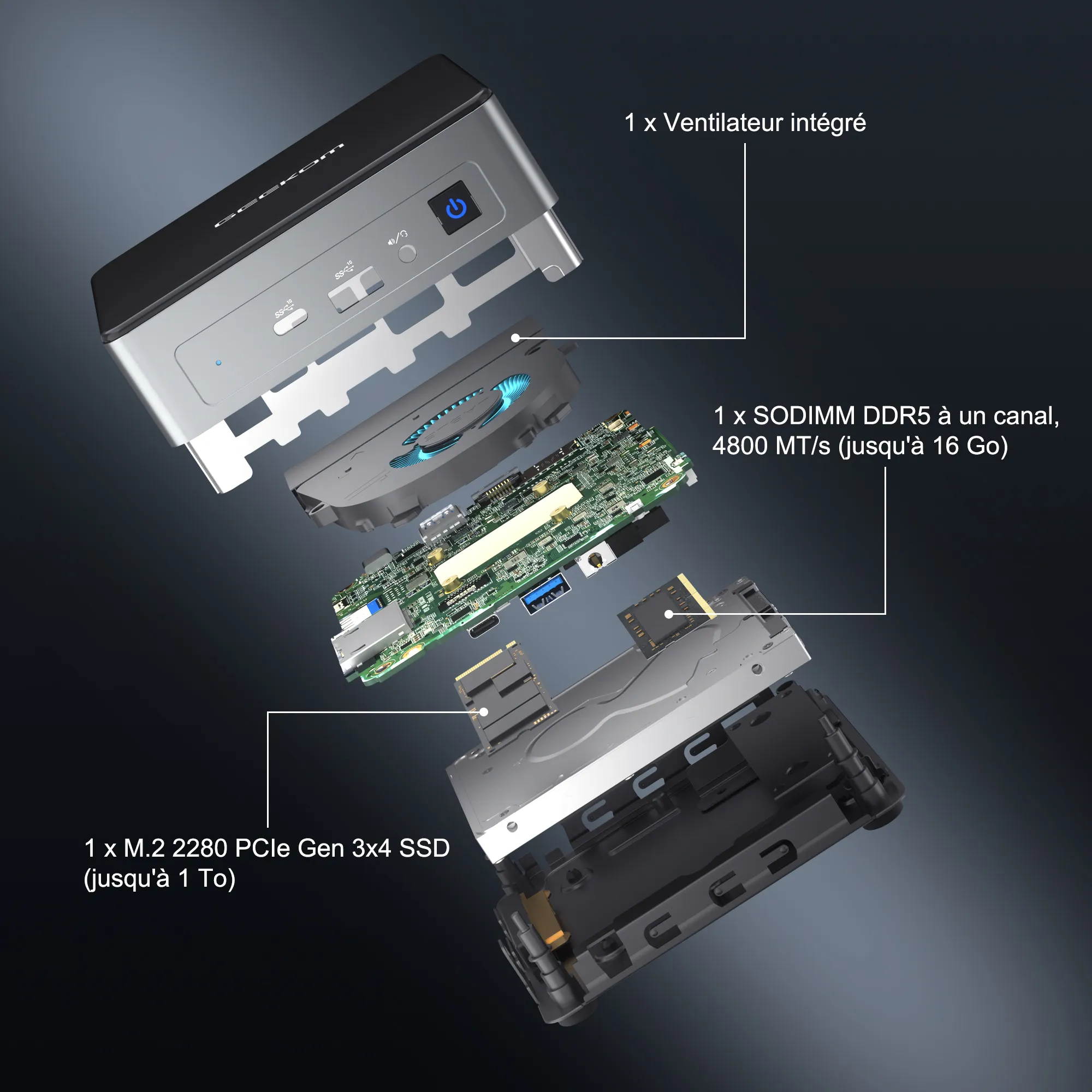 GEEKOM

SS 10

SS 10

1 x Ventilateur intégré

1 x SODIMM DDR5 à un canal, 4800 MT/s (jusqu'à 16 Go)

1 x M.2 2280 PCIe Gen 3x4 SSD (jusqu'à 1 To)