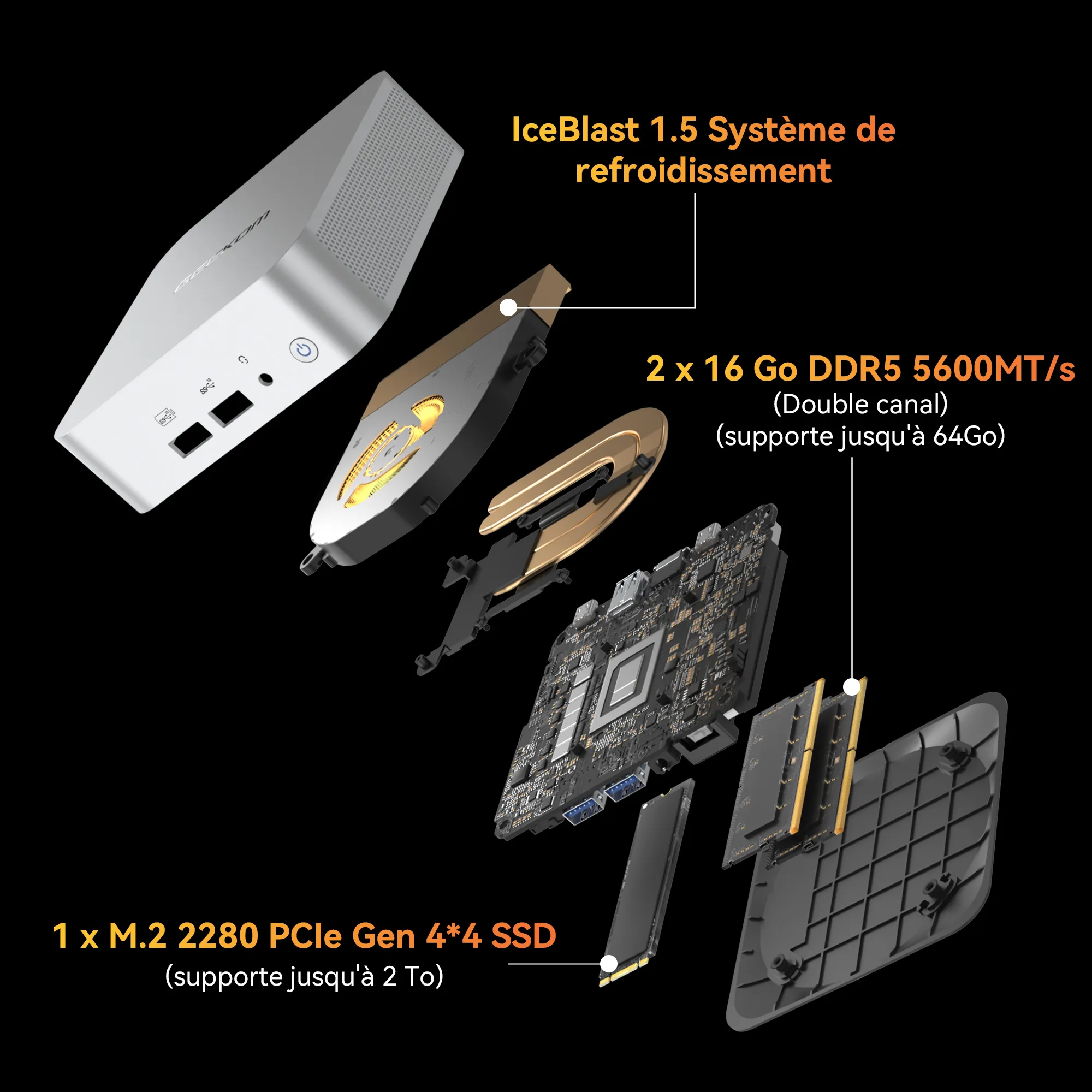 GEEKOM

IceBlast 1.5 Système de refroidissement

2 x 16 Go DDR5 5600MT/s
(Double canal)
(supporte jusqu'à 64Go)

1 x M.2 2280 PCIe Gen 4*4 SSD
(supporte jusqu'à 2 To)